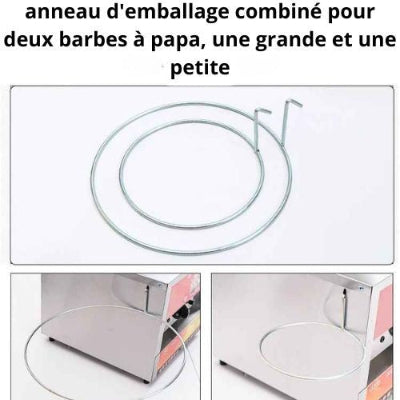 anneau d'emballage combiné pour deux barbes à papa, une grande et une petite