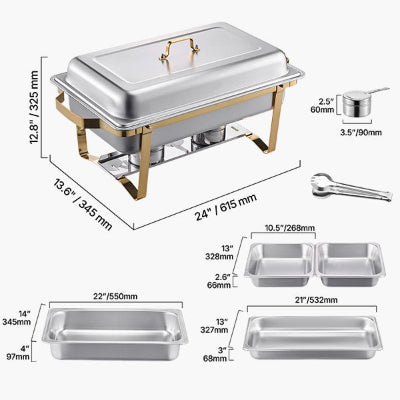 12.8" / 325 mm

13.6" / 345 mm

24" / 615 mm

2.5"
60mm

3.5"/90mm

10.5"/268mm

13"
328mm

2.6"
66mm

22"/550mm

14"
345mm

4"
97mm

21"/532mm

13"
327mm

3"
68mm