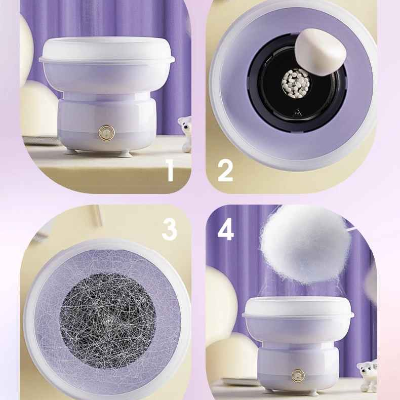 1
2
3
4